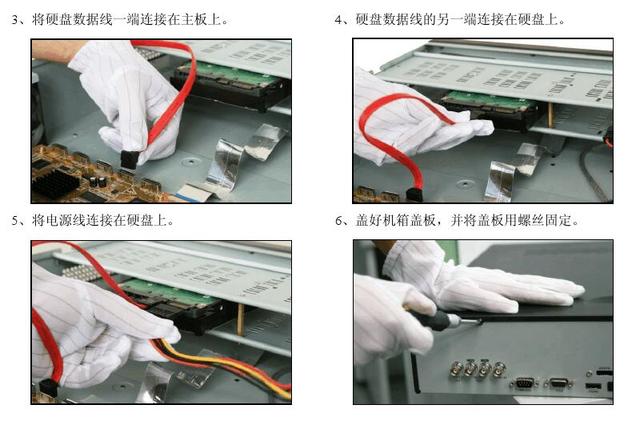 3、将硬盘数据线一端连接在主板上。

4、硬盘数据线的另一端连接在硬盘上。

5、将电源线连接在硬盘上。

6、盖好机箱盖板，并将盖板用螺丝固定。